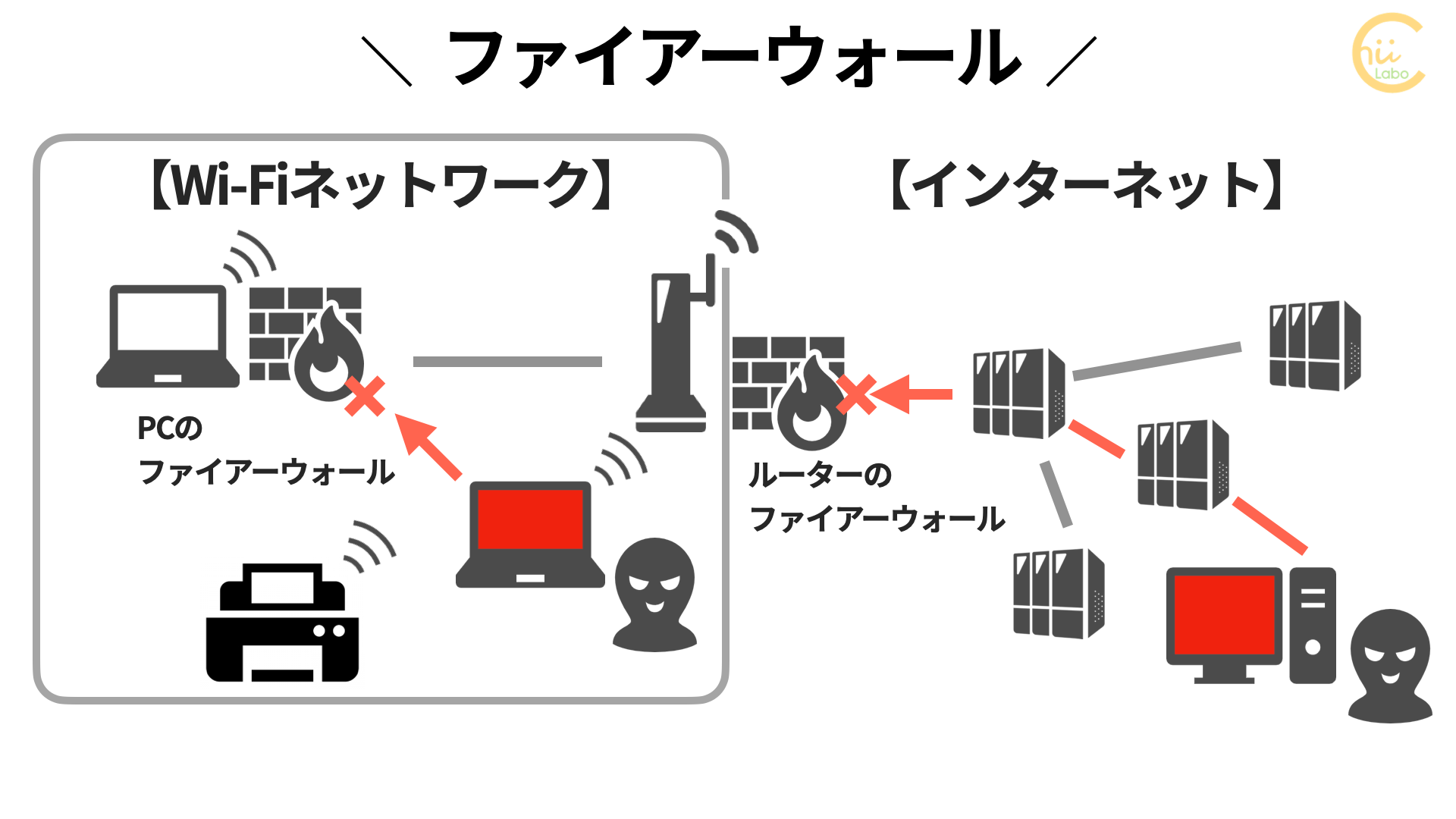 ＼ ファイアーウォール ／

Chii Labo

【Wi-Fiネットワーク】

【インターネット】

PCの
ファイアーウォール

ルーターの
ファイアーウォール